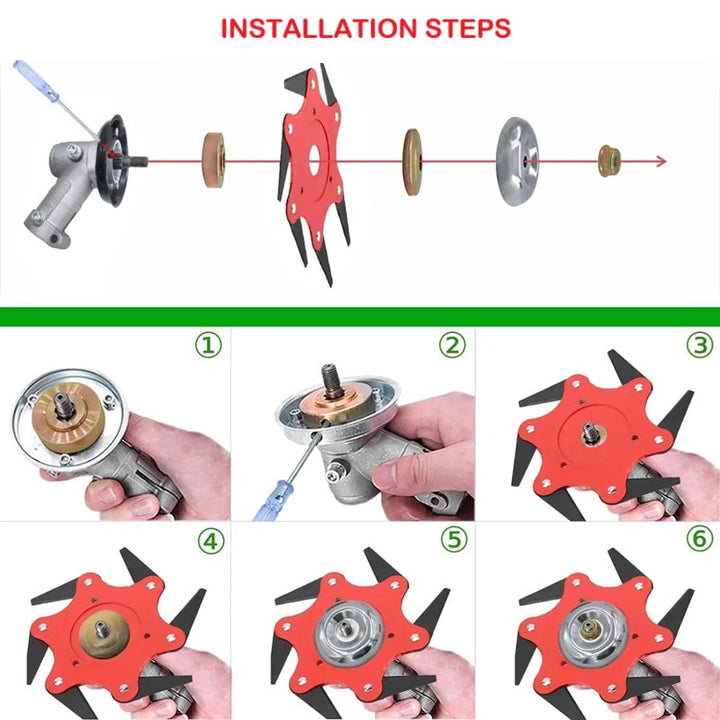 INSTALLATION STEPS

①

②

③

④

⑤

⑥