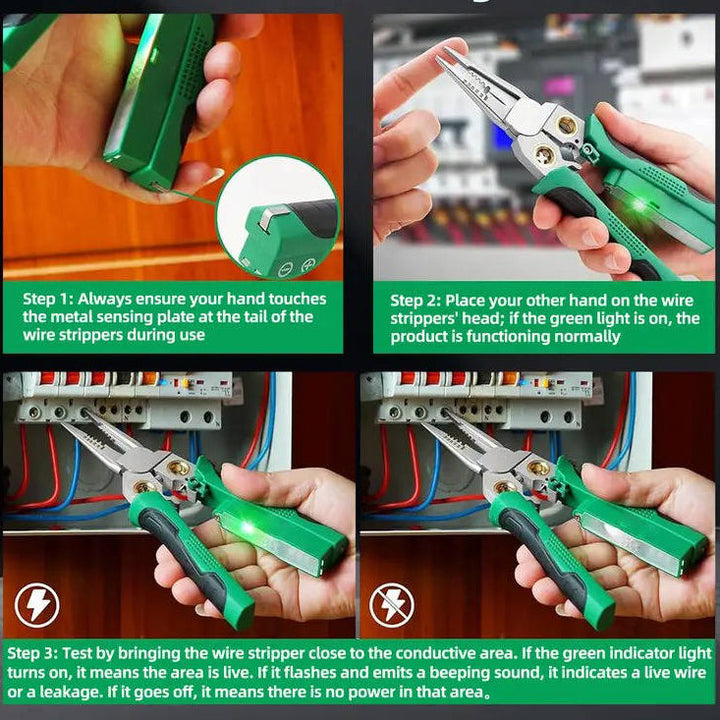 Step 1: Always ensure your hand touches the metal sensing plate at the tail of the wire strippers during use

Step 2: Place your other hand on the wire strippers' head; if the green light is on, the product is functioning normally

Step 3: Test by bringing the wire stripper close to the conductive area. If the green indicator light turns on, it means the area is live. If it flashes and emits a beeping sound, it indicates a live wire or a leakage. If it goes off, it means there is no power in that area。