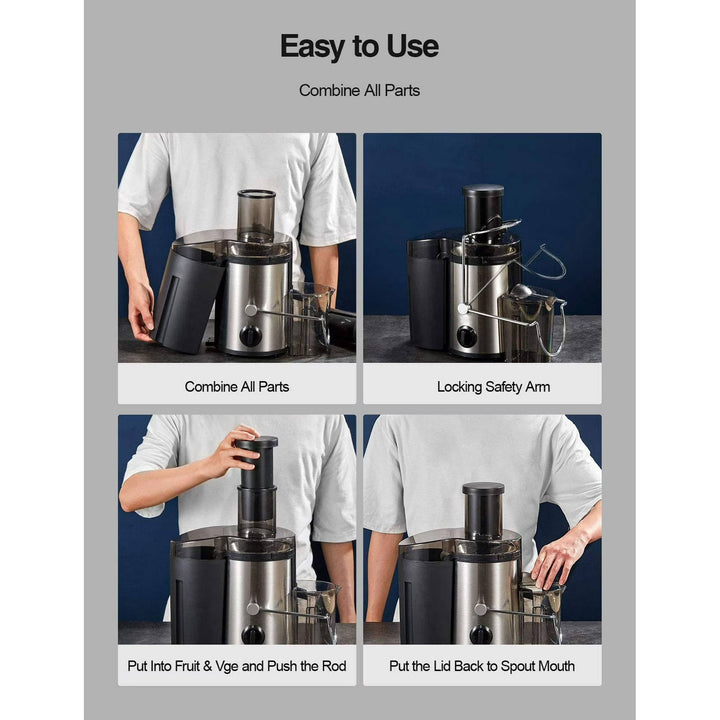 Easy to Use

Combine All Parts

Combine All Parts

Locking Safety Arm

Put Into Fruit & Vge and Push the Rod

Put the Lid Back to Spout Mouth