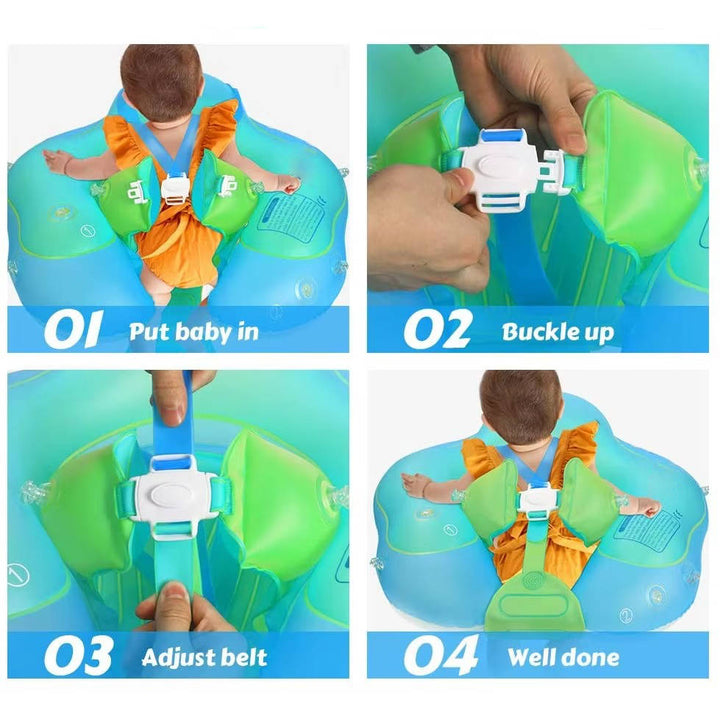 01 Put baby in

02 Buckle up

03 Adjust belt

04 Well done