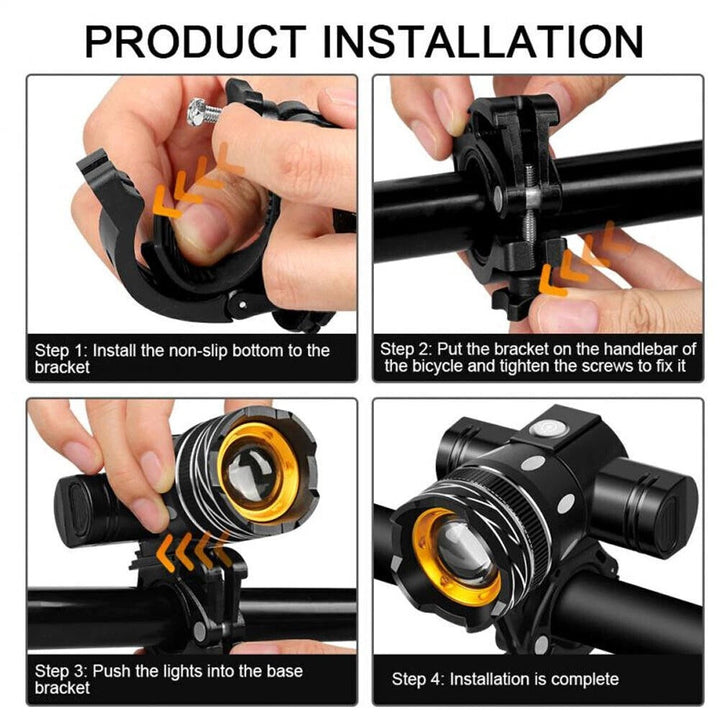 PRODUCT INSTALLATION

Step 1: Install the non-slip bottom to the bracket

Step 2: Put the bracket on the handlebar of the bicycle and tighten the screws to fix it

Step 3: Push the lights into the base bracket

Step 4: Installation is complete