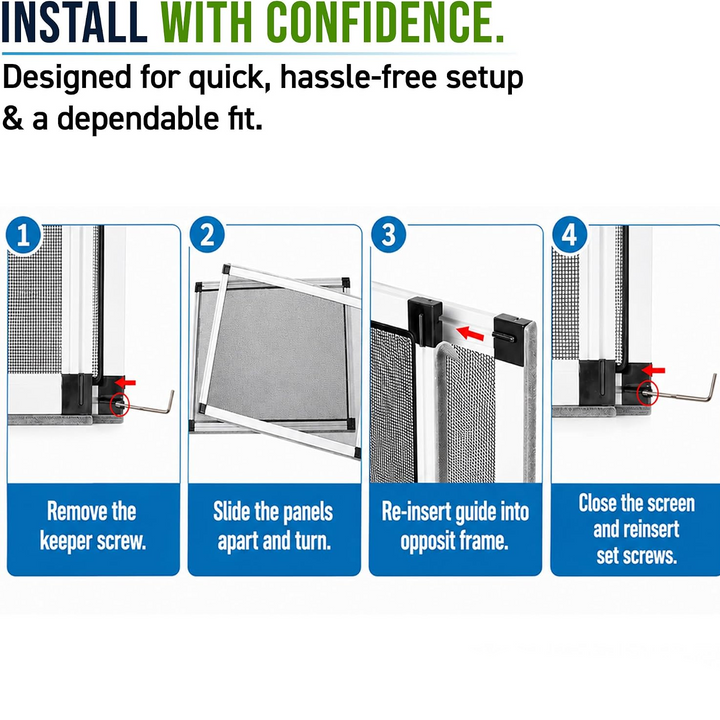 INSTALL WITH CONFIDENCE.

Designed for quick, hassle-free setup & a dependable fit.

1

Remove the keeper screw.

2

Slide the panels apart and turn.

3

Re-insert guide into opposit frame.

4

Close the screen and reinsert set screws.