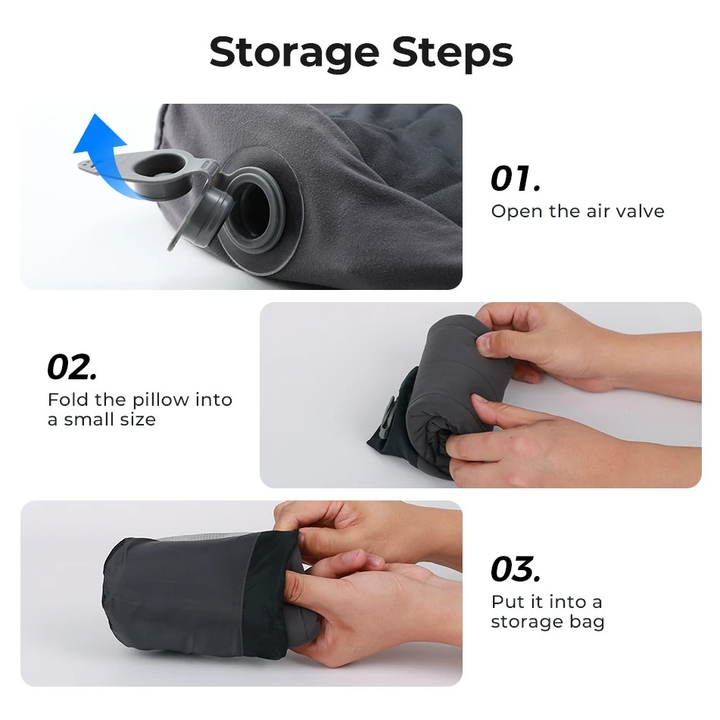 Storage Steps

01.
Open the air valve

02.
Fold the pillow into a small size

03.
Put it into a storage bag