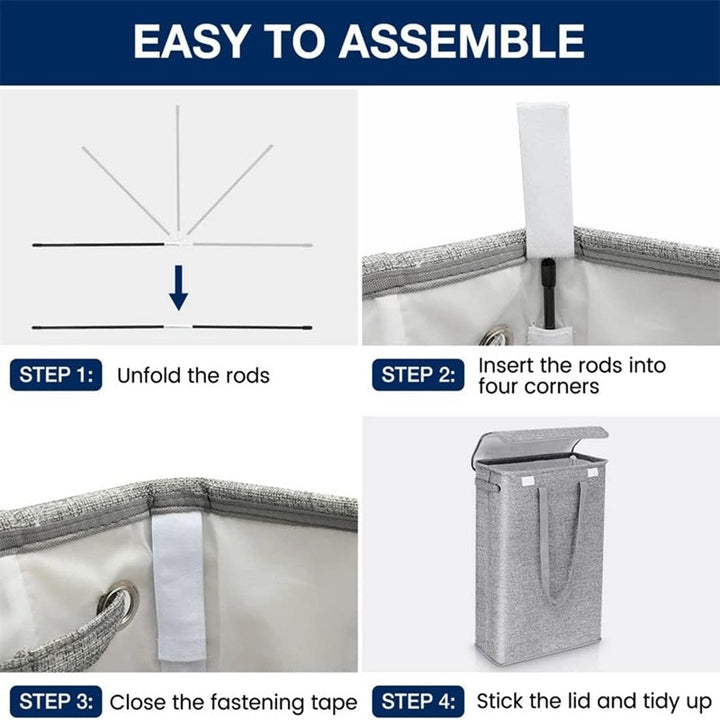 EASY TO ASSEMBLE

STEP 1: Unfold the rods

STEP 2: Insert the rods into four corners

STEP 3: Close the fastening tape

STEP 4: Stick the lid and tidy up