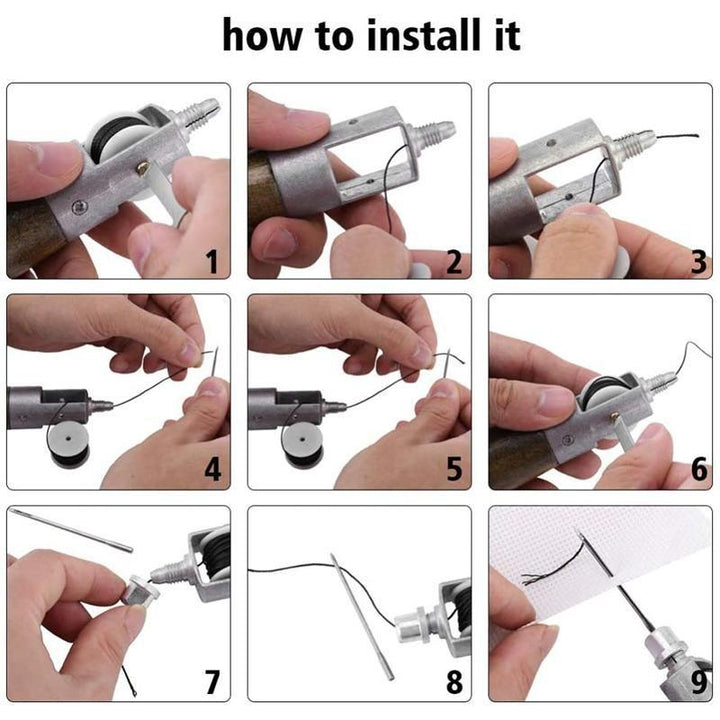 how to install it

1

2

3

4

5

6

7

8

9